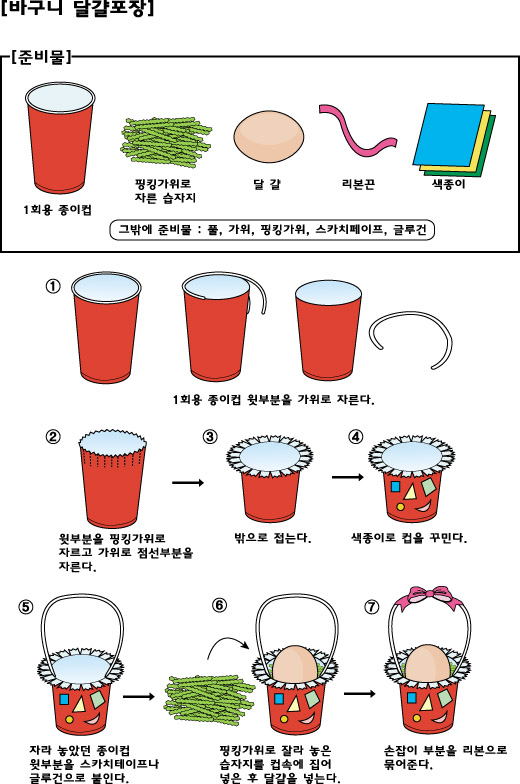 [바구니 달걀포장]

[준비물]

1회용 종이컵

핑킹가위로 자른 습자지

달 걀

리본끈

색종이

그밖에 준비물 : 풀, 가위, 핑킹가위, 스카치페이프, 글루건

①

1회용 종이컵 윗부분을 가위로 자른다.

②

윗부분을 핑킹가위로 자르고 가위로 점선부분을 자른다.

③

밖으로 접는다.

④

색종이로 컵을 꾸민다.

⑤

자라 놓았던 종이컵 윗부분을 스카치테이프나 글루건으로 붙인다.

⑥

핑킹가위로 잘라 놓은 습자지를 컵속에 집어 넣은 후 달걀을 넣는다.

⑦

손잡이 부분을 리본으로 묶어준다.